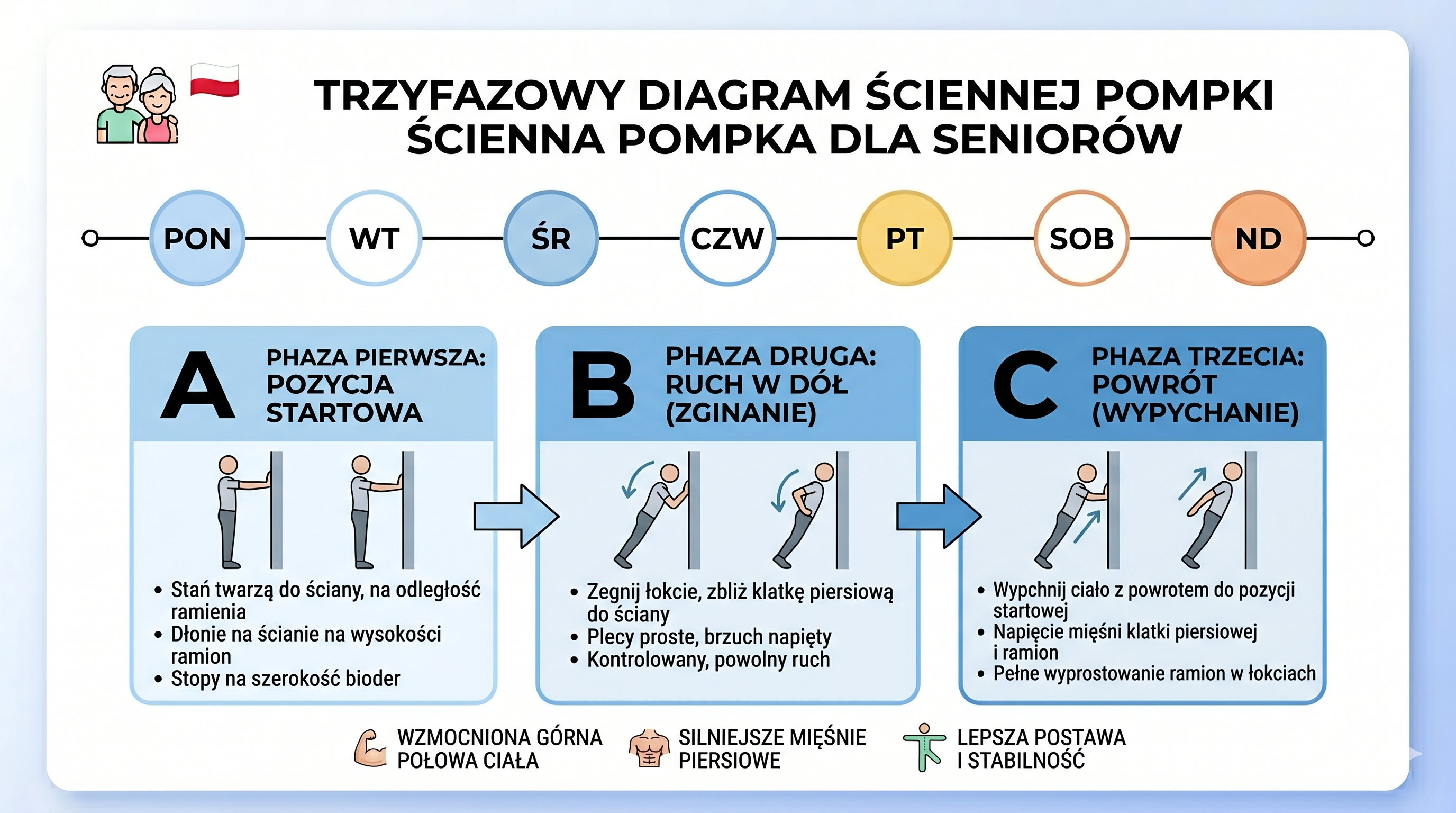 TRZYFAZOWY DIAGRAM ŚCIENNEJ POMPKI
ŚCIENNA POMPKA DLA SENIORÓW

PON WT ŚR CZW PT SOB ND

A
PHAZA PIERWSZA: POZYCJA STARTOWA

• Stań twarzą do ściany, na odległość ramienia
• Dłonie na ścianie na wysokości ramion
• Stopy na szerokość bioder

B
PHAZA DRUGA: RUCH W DÓŁ (ZGINANIE)

• Zegnij łokcie, zbliż klatkę piersiową do ściany
• Plecy proste, brzuch napięty
• Kontrolowany, powolny ruch

C
PHAZA TRZECIA: POWRÓT (WYPYCHANIE)

• Wypchnij ciało z powrotem do pozycji startowej
• Napięcie mięśni klatki piersiowej i ramion
• Pełne wyprostowanie ramion w łokciach

WZMOCNIONA GÓRNA POŁOWA CIAŁA
SILNIEJSZE MIĘŚNIE PIERSIOWE
LEPSZA POSTAWA I STABILNOŚĆ