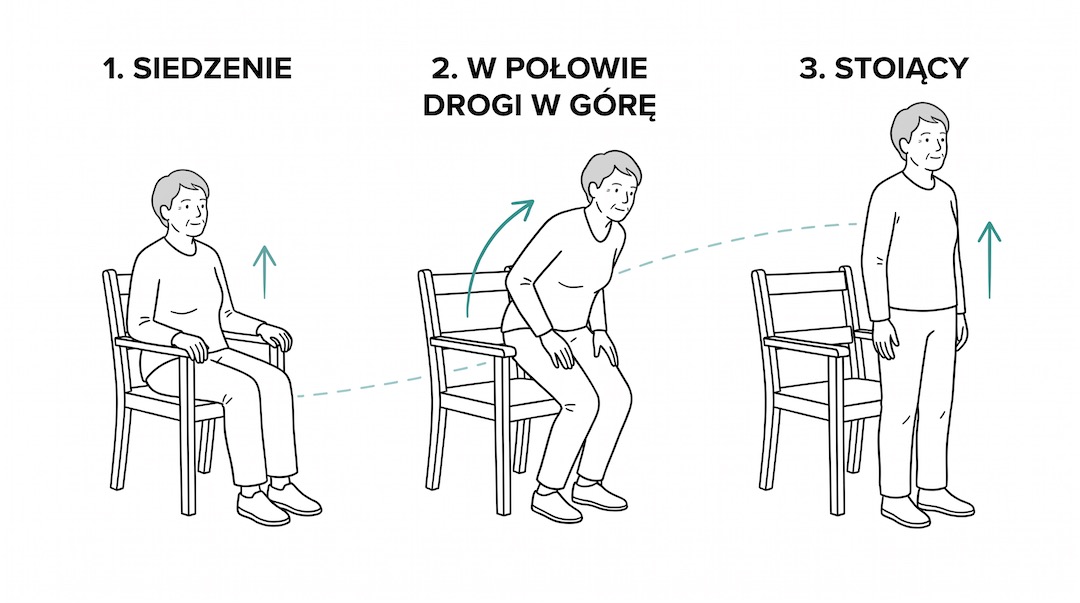 1. SIEDZENIE

2. W POŁOWIE DROGI W GÓRĘ

3. STOIĄCY